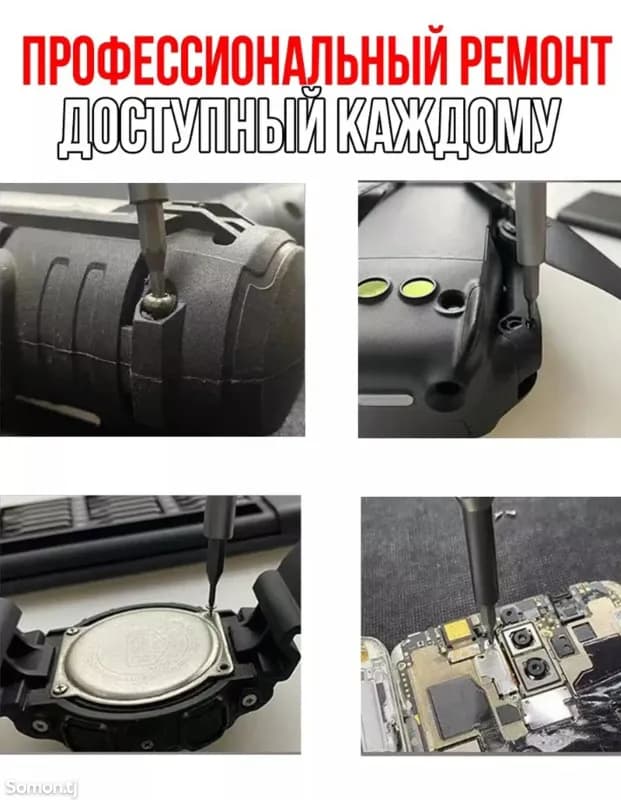 ПРОФЕССИОНАЛЬНЫЙ РЕМОНТ
ДОСТУПНЫЙ КАЖДОМУ

Somon.tj