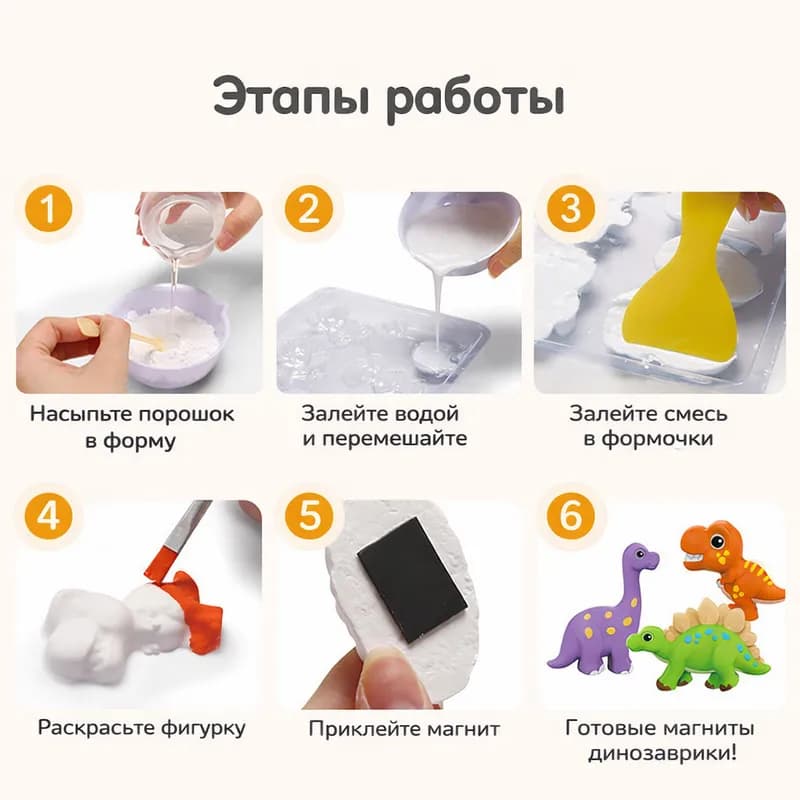 Этапы работы

1

Насыпьте порошок в форму

2

Залейте водой и перемешайте

3

Залейте смесь в формочки

4

Раскрасьте фигурку

5

Приклейте магнит

6

Готовые магниты динозаврики!